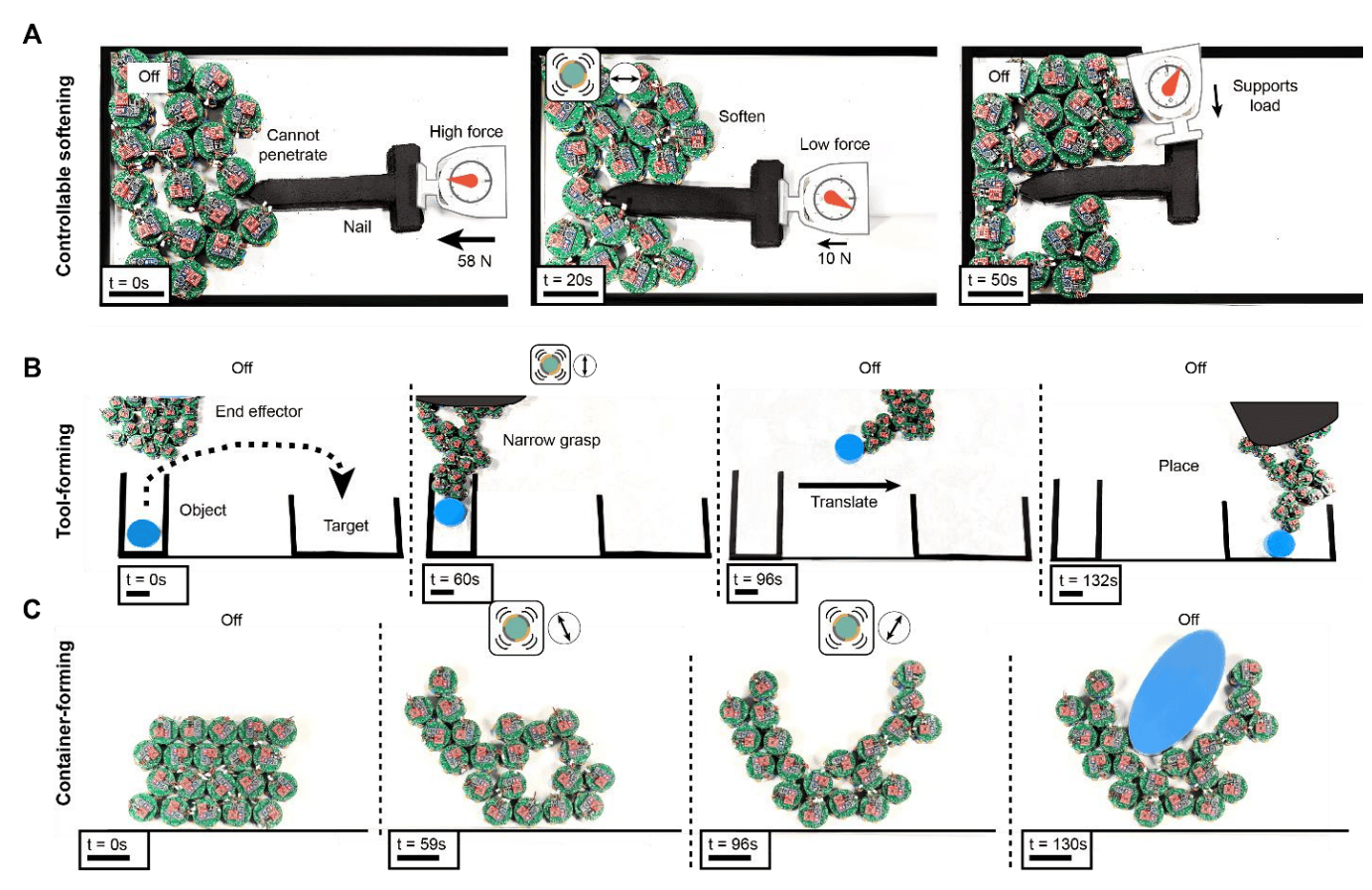 A

Controllable softening

Off

Cannot penetrate

High force

Nail

58 N

t = 0s

Soften

Low force

10 N

t = 20s

Off

Supports load

t = 50s

B

Tool-forming

Off

End effector

Object

Target

t = 0s

Narrow grasp

t = 60s

Off

Translate

t = 96s

Off

Place

t = 132s

C

Container-forming

Off

t = 0s

t = 59s

t = 96s

Off

t = 130s